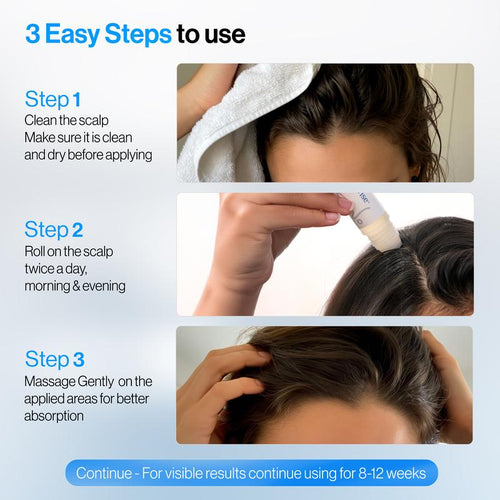 3 Easy Steps to use

Step 1
Clean the scalp
Make sure it is clean and dry before applying

Step 2
Roll on the scalp twice a day, morning & evening

Step 3
Massage Gently on the applied areas for better absorption

Continue - For visible results continue using for 8-12 weeks